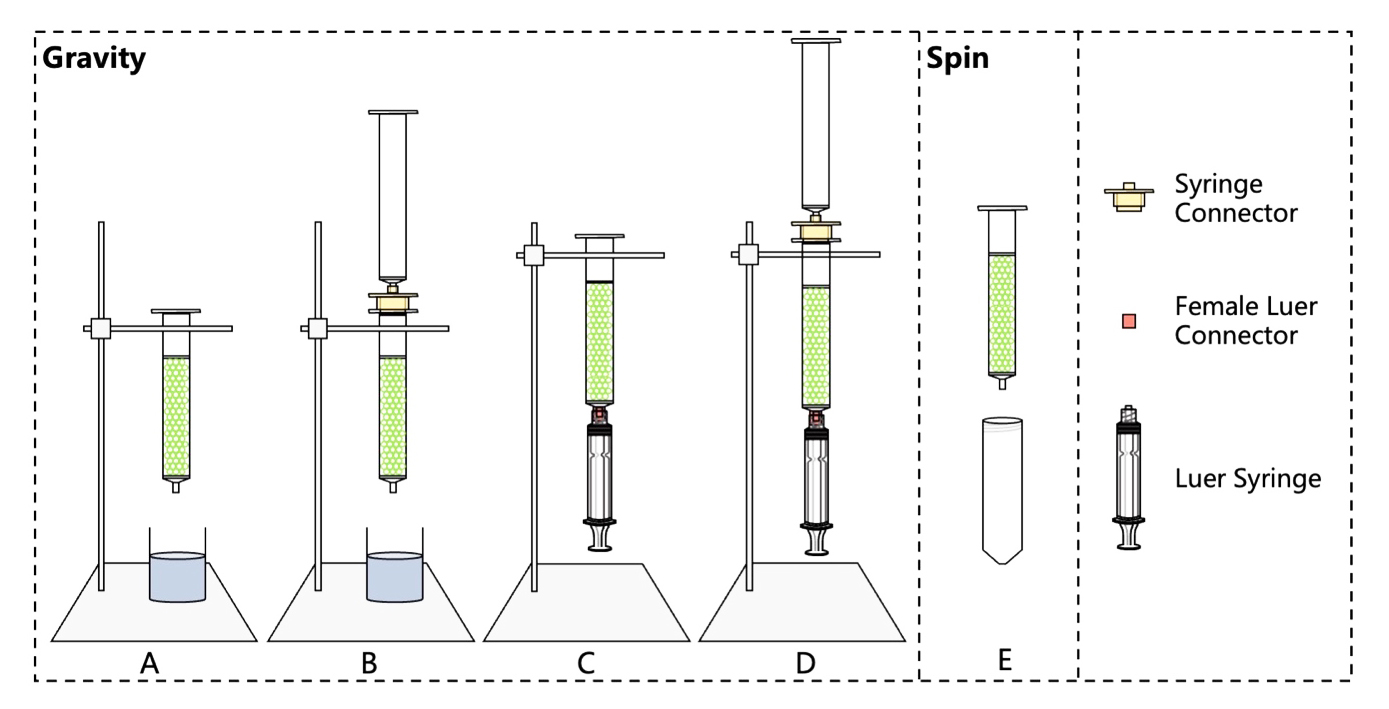 Gravity

A

B

C

D

Spin

E

Syringe Connector

Female Luer Connector

Luer Syringe